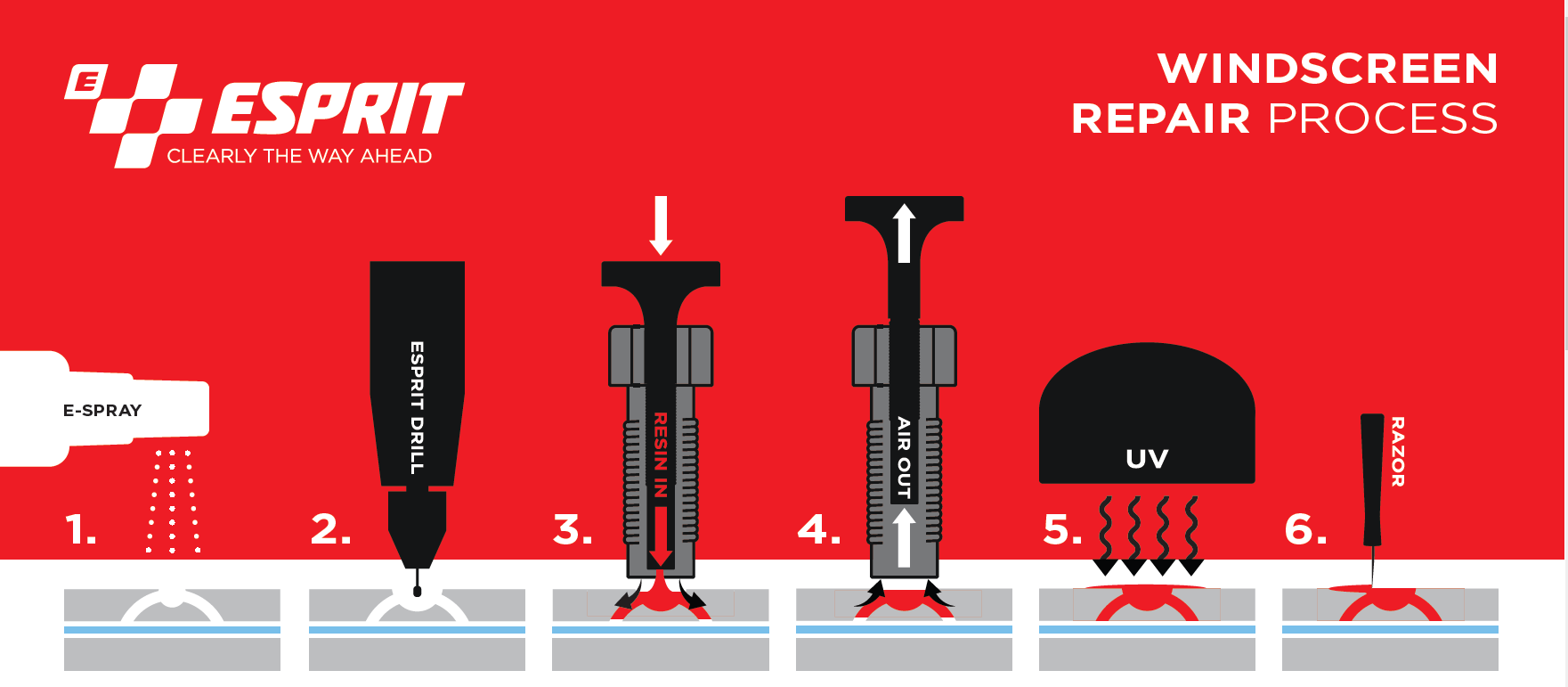 E ESPRIT
CLEARLY THE WAY AHEAD

WINDSCREEN
REPAIR PROCESS

E-SPRAY
1.

ESPRIT DRILL
2.

RESIN IN
3.

AIR OUT
4.

UV
5.

RAZOR
6.